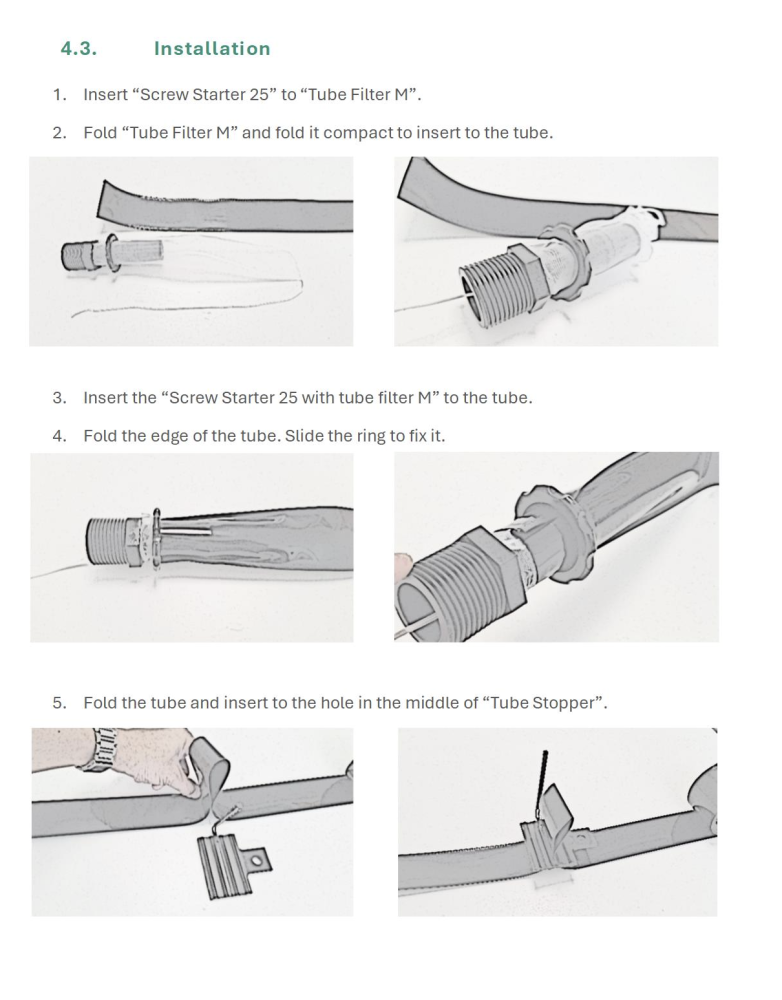 4.3. Installation

1. Insert “Screw Starter 25” to “Tube Filter M”.

2. Fold “Tube Filter M” and fold it compact to insert to the tube.

3. Insert the “Screw Starter 25 with tube filter M” to the tube.

4. Fold the edge of the tube. Slide the ring to fix it.

5. Fold the tube and insert to the hole in the middle of “Tube Stopper”.